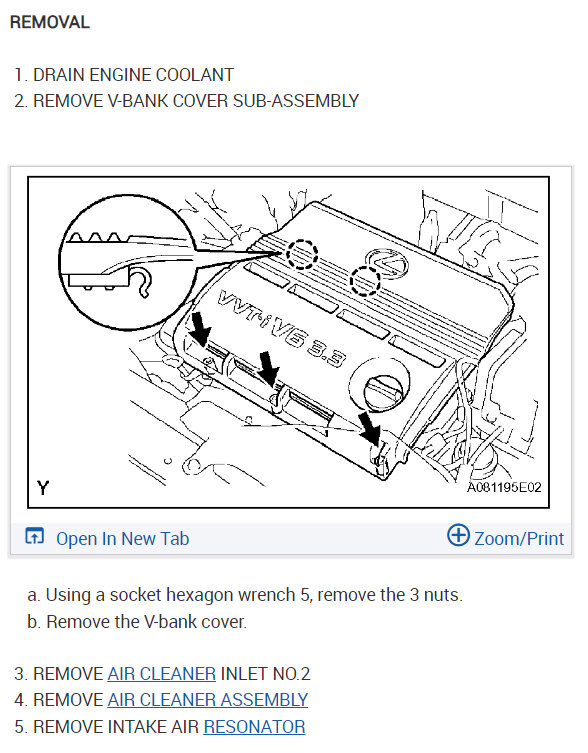 REMOVAL

1. DRAIN ENGINE COOLANT
2. REMOVE V-BANK COVER SUB-ASSEMBLY

VVT-i V6 3.3

Y

A081195E02

Open In New Tab

Zoom/Print

a. Using a socket hexagon wrench 5, remove the 3 nuts.
b. Remove the V-bank cover.

3. REMOVE AIR CLEANER INLET NO.2
4. REMOVE AIR CLEANER ASSEMBLY
5. REMOVE INTAKE AIR RESONATOR