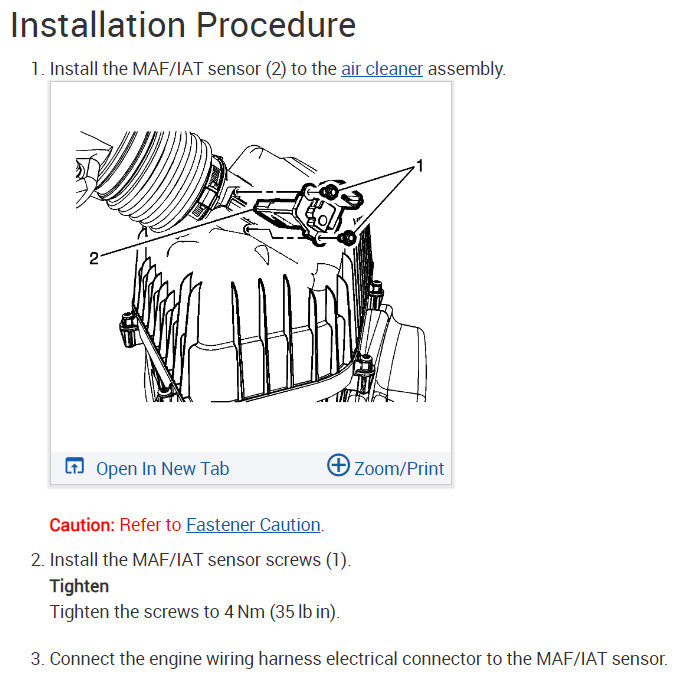 Installation Procedure

1. Install the MAF/IAT sensor (2) to the air cleaner assembly.

1

2

Open In New Tab

Zoom/Print

Caution: Refer to Fastener Caution.

2. Install the MAF/IAT sensor screws (1).

Tighten

Tighten the screws to 4 Nm (35 lb in).

3. Connect the engine wiring harness electrical connector to the MAF/IAT sensor.