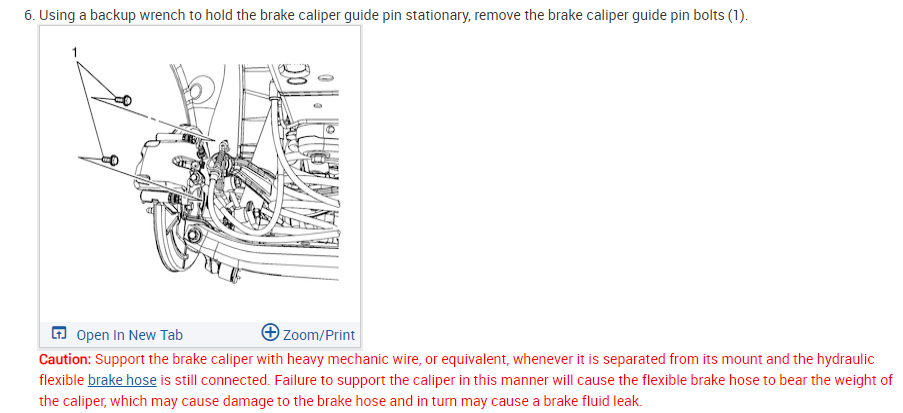 6. Using a backup wrench to hold the brake caliper guide pin stationary, remove the brake caliper guide pin bolts (1).

1

Open In New Tab

Zoom/Print

Caution: Support the brake caliper with heavy mechanic wire, or equivalent, whenever it is separated from its mount and the hydraulic flexible brake hose is still connected. Failure to support the caliper in this manner will cause the flexible brake hose to bear the weight of the caliper, which may cause damage to the brake hose and in turn may cause a brake fluid leak.