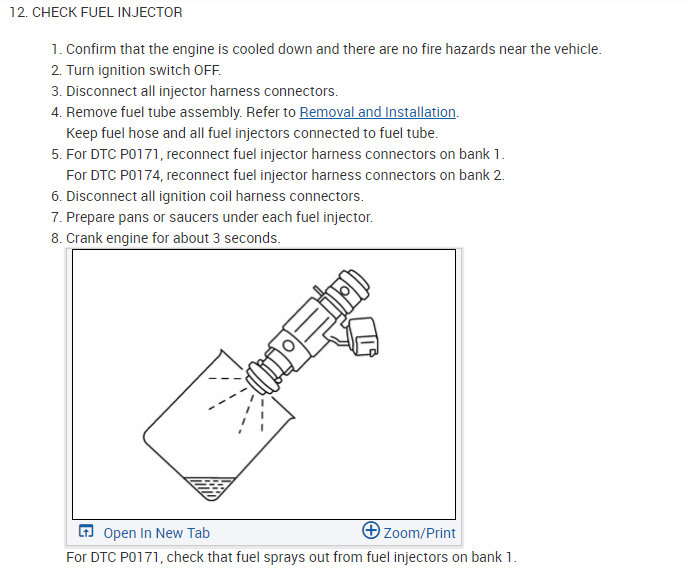 12. CHECK FUEL INJECTOR

1. Confirm that the engine is cooled down and there are no fire hazards near the vehicle.
2. Turn ignition switch OFF.
3. Disconnect all injector harness connectors.
4. Remove fuel tube assembly. Refer to Removal and Installation.
Keep fuel hose and all fuel injectors connected to fuel tube.
5. For DTC P0171, reconnect fuel injector harness connectors on bank 1.
For DTC P0174, reconnect fuel injector harness connectors on bank 2.
6. Disconnect all ignition coil harness connectors.
7. Prepare pans or saucers under each fuel injector.
8. Crank engine for about 3 seconds.

Open In New Tab
Zoom/Print

For DTC P0171, check that fuel sprays out from fuel injectors on bank 1.