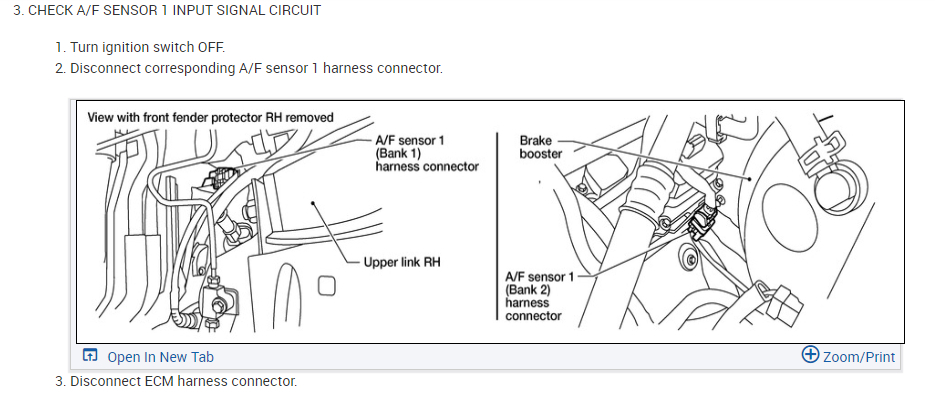 3. CHECK A/F SENSOR 1 INPUT SIGNAL CIRCUIT

1. Turn ignition switch OFF.
2. Disconnect corresponding A/F sensor 1 harness connector.

View with front fender protector RH removed

A/F sensor 1 (Bank 1) harness connector

Upper link RH

Brake booster

A/F sensor 1 (Bank 2) harness connector

Open In New Tab

Zoom/Print

3. Disconnect ECM harness connector.