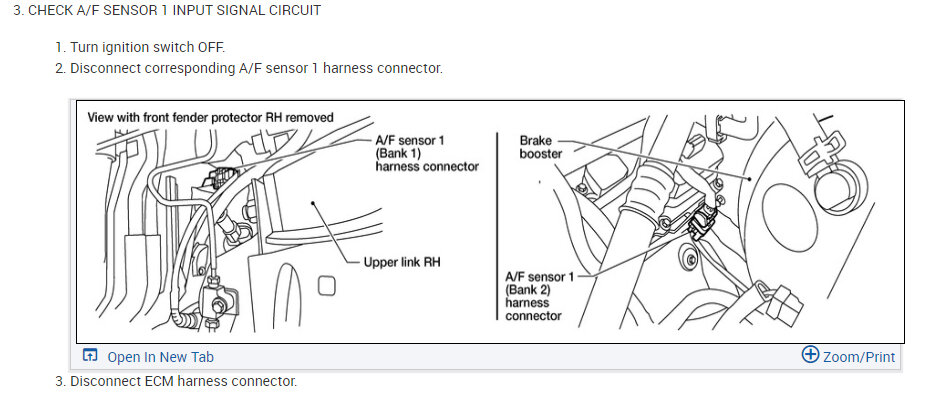 3. CHECK A/F SENSOR 1 INPUT SIGNAL CIRCUIT

1. Turn ignition switch OFF.
2. Disconnect corresponding A/F sensor 1 harness connector.

View with front fender protector RH removed

A/F sensor 1 (Bank 1) harness connector

Upper link RH

Brake booster

A/F sensor 1 (Bank 2) harness connector

Open In New Tab

Zoom/Print

3. Disconnect ECM harness connector.