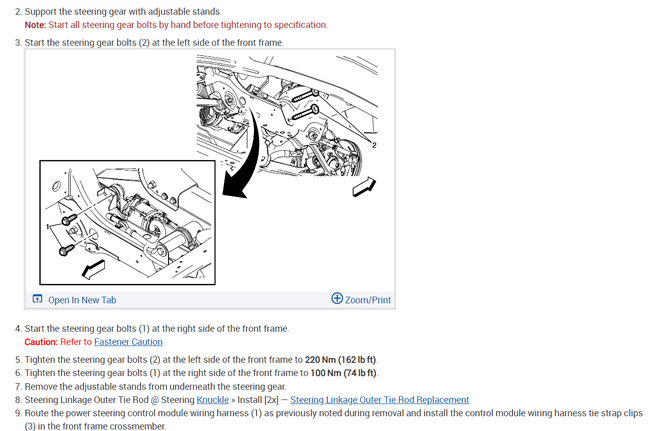 2. Support the steering gear with adjustable stands.
Note: Start all steering gear bolts by hand before tightening to specification.

3. Start the steering gear bolts (2) at the left side of the front frame.

2

1

Open In New Tab

Zoom/Print

4. Start the steering gear bolts (1) at the right side of the front frame.
Caution: Refer to Fastener Caution

5. Tighten the steering gear bolts (2) at the left side of the front frame to 220 Nm (162 lb ft).

6. Tighten the steering gear bolts (1) at the right side of the front frame to 100 Nm (74 lb ft).

7. Remove the adjustable stands from underneath the steering gear.

8. Steering Linkage Outer Tie Rod @ Steering Knuckle » Install [2x] — Steering Linkage Outer Tie Rod Replacement

9. Route the power steering control module wiring harness (1) as previously noted during removal and install the control module wiring harness tie strap clips (3) in the front frame crossmember.