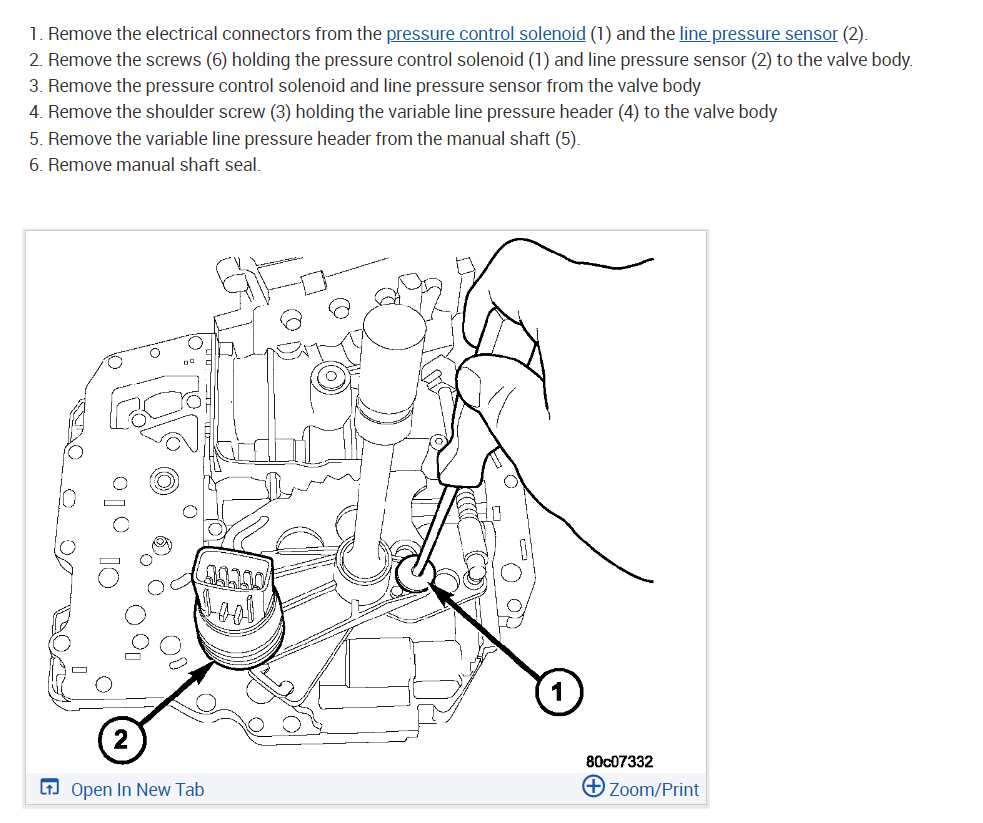 1. Remove the electrical connectors from the pressure control solenoid (1) and the line pressure sensor (2).
2. Remove the screws (6) holding the pressure control solenoid (1) and line pressure sensor (2) to the valve body.
3. Remove the pressure control solenoid and line pressure sensor from the valve body
4. Remove the shoulder screw (3) holding the variable line pressure header (4) to the valve body
5. Remove the variable line pressure header from the manual shaft (5).
6. Remove manual shaft seal.

1

2

80c07332

Open In New Tab

Zoom/Print