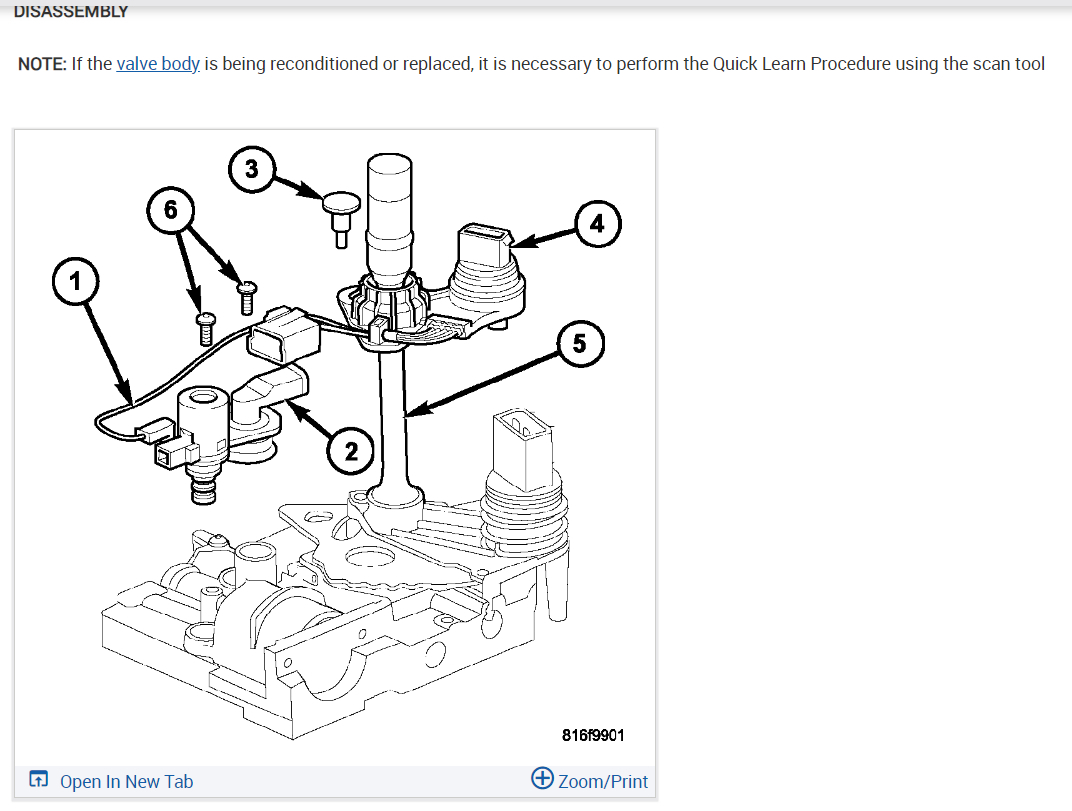 DISASSEMBLY

NOTE: If the valve body is being reconditioned or replaced, it is necessary to perform the Quick Learn Procedure using the scan tool

3
6
4
1
5
2

816f9901

Open In New Tab
Zoom/Print