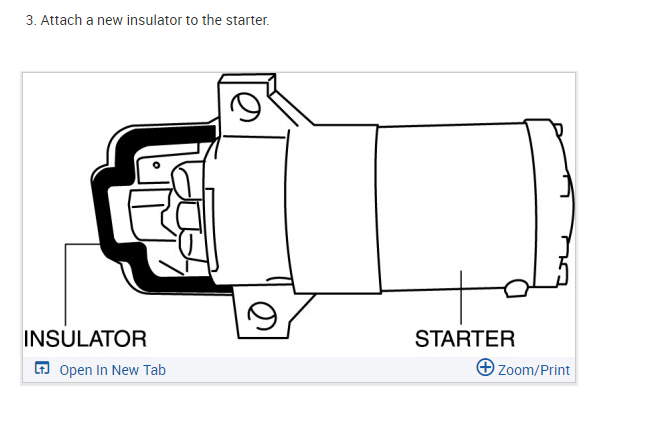 3. Attach a new insulator to the starter.

INSULATOR

STARTER

Open In New Tab

Zoom/Print