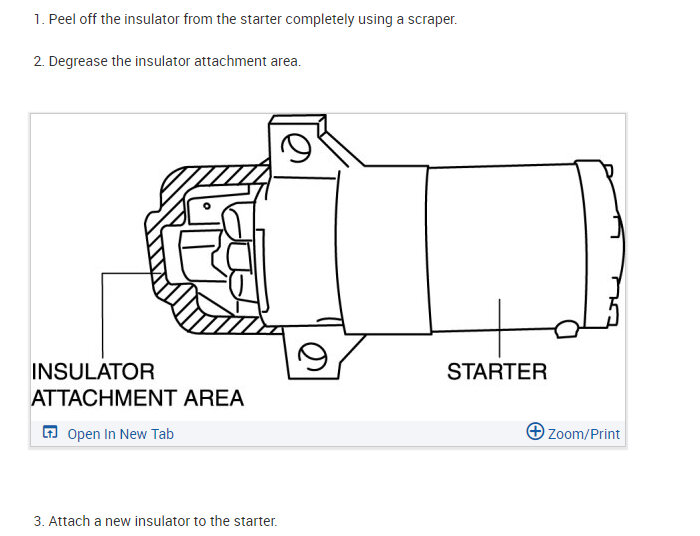 1. Peel off the insulator from the starter completely using a scraper.

2. Degrease the insulator attachment area.

INSULATOR ATTACHMENT AREA

STARTER

Open In New Tab

Zoom/Print

3. Attach a new insulator to the starter.