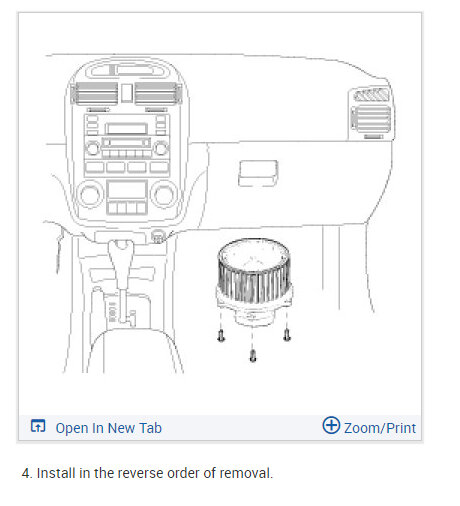 Open In New Tab

Zoom/Print

4. Install in the reverse order of removal.