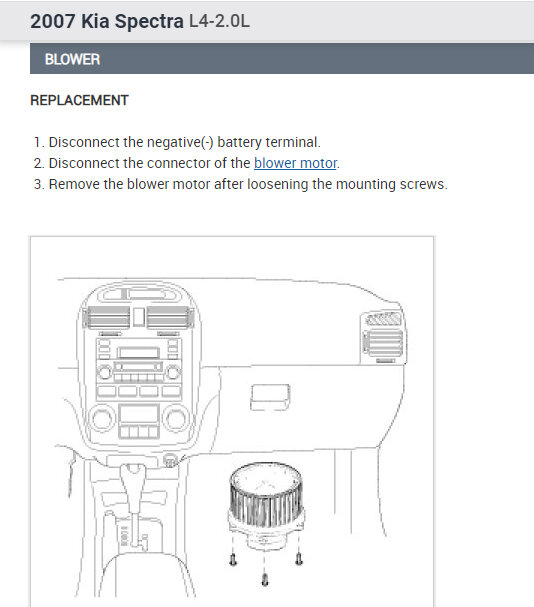 2007 Kia Spectra L4-2.0L

BLOWER

REPLACEMENT

1. Disconnect the negative(-) battery terminal.
2. Disconnect the connector of the blower motor.
3. Remove the blower motor after loosening the mounting screws.