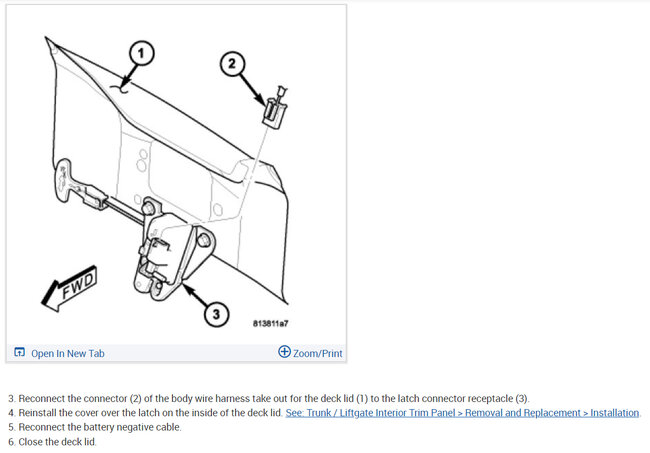 1

2

FWD

3

813811a7

Open In New Tab

Zoom/Print

3. Reconnect the connector (2) of the body wire harness take out for the deck lid (1) to the latch connector receptacle (3).
4. Reinstall the cover over the latch on the inside of the deck lid. See: Trunk / Liftgate Interior Trim Panel > Removal and Replacement > Installation.
5. Reconnect the battery negative cable.
6. Close the deck lid.