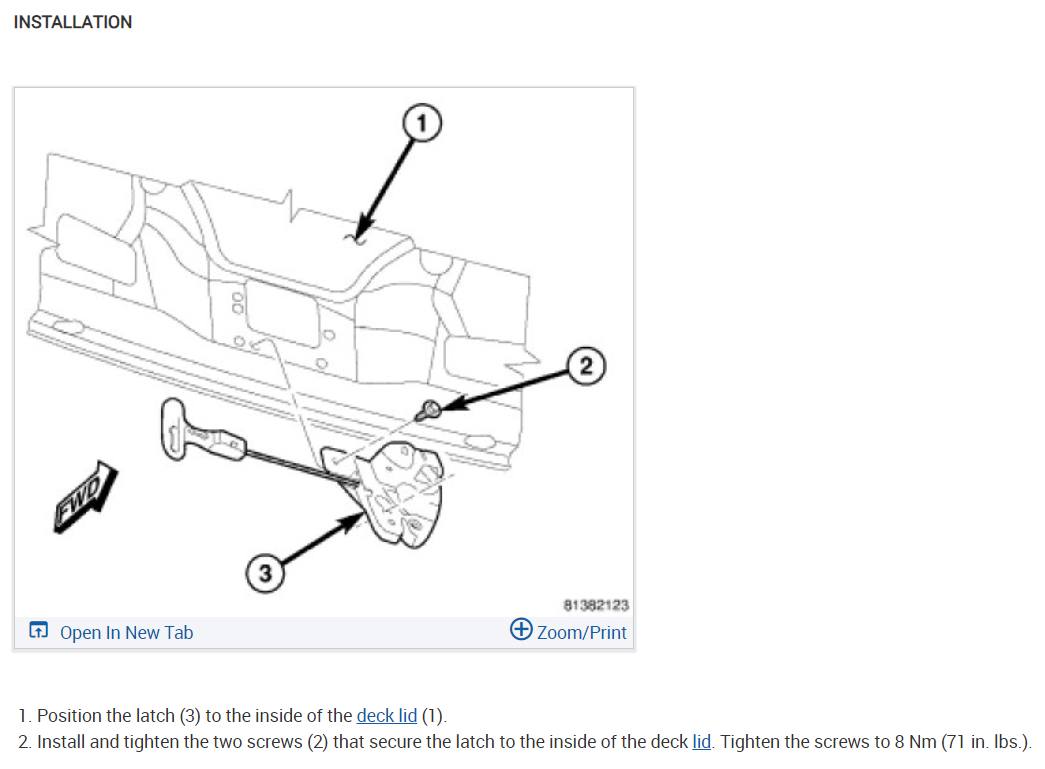 INSTALLATION

1

2

FWD

3

81382123

Open In New Tab

Zoom/Print

1. Position the latch (3) to the inside of the deck lid (1).
2. Install and tighten the two screws (2) that secure the latch to the inside of the deck lid. Tighten the screws to 8 Nm (71 in. lbs.).