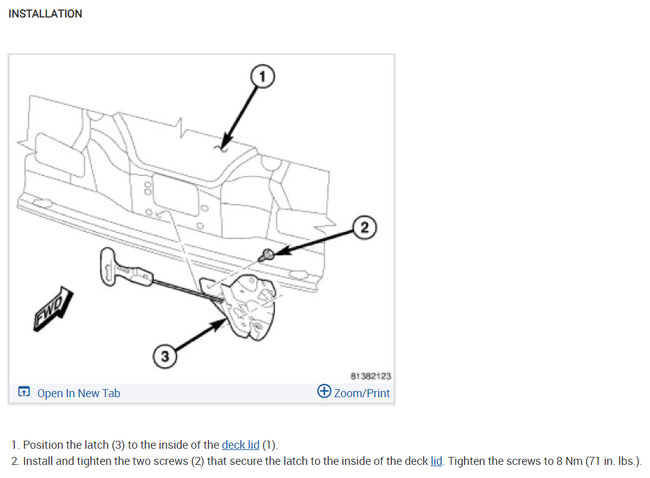 INSTALLATION

1

2

FWD

3

81382123

Open In New Tab

Zoom/Print

1. Position the latch (3) to the inside of the deck lid (1).
2. Install and tighten the two screws (2) that secure the latch to the inside of the deck lid. Tighten the screws to 8 Nm (71 in. lbs.).