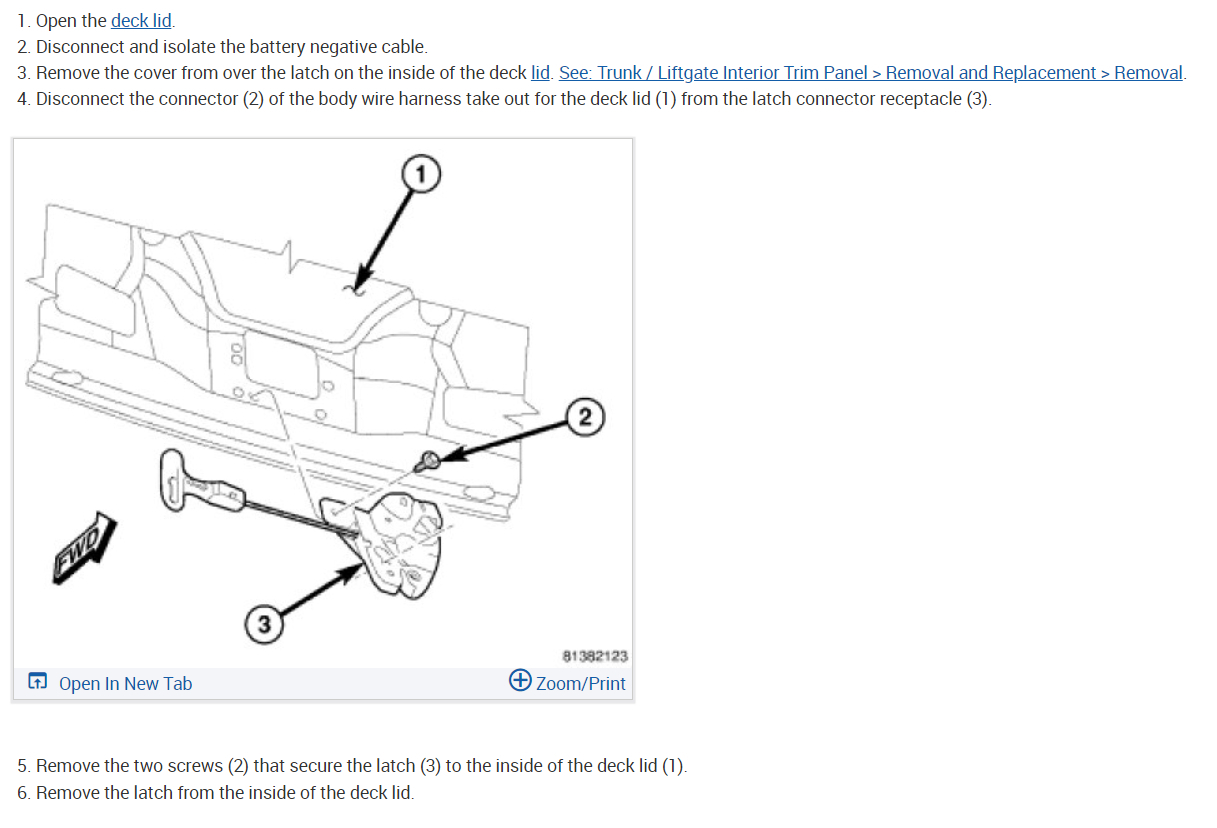 1. Open the deck lid.
2. Disconnect and isolate the battery negative cable.
3. Remove the cover from over the latch on the inside of the deck lid. See: Trunk / Liftgate Interior Trim Panel > Removal and Replacement > Removal.
4. Disconnect the connector (2) of the body wire harness take out for the deck lid (1) from the latch connector receptacle (3).

1

2

FWD

3

81382123

Open In New Tab

Zoom/Print

5. Remove the two screws (2) that secure the latch (3) to the inside of the deck lid (1).
6. Remove the latch from the inside of the deck lid.