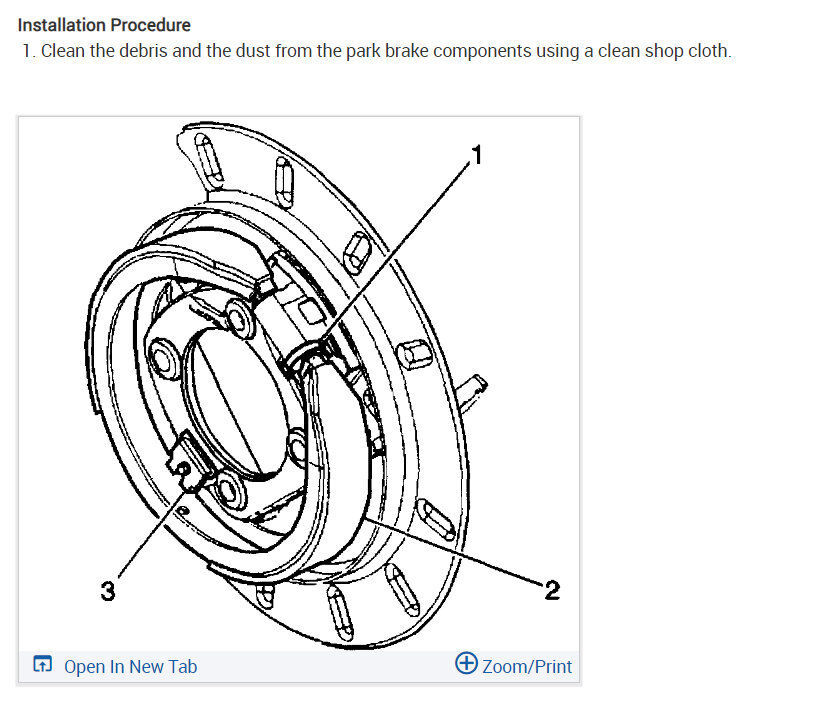 Installation Procedure

1. Clean the debris and the dust from the park brake components using a clean shop cloth.

1

3

2

Open In New Tab

Zoom/Print