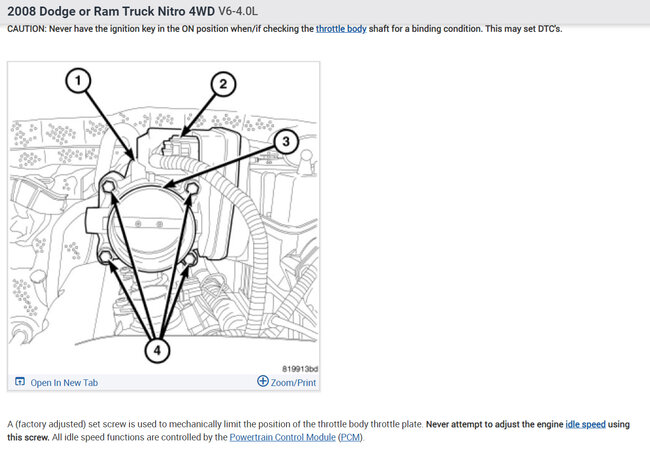 2008 Dodge or Ram Truck Nitro 4WD V6-4.0L

CAUTION: Never have the ignition key in the ON position when/if checking the throttle body shaft for a binding condition. This may set DTC's.

1

2

3

4

819913bd

Open In New Tab

Zoom/Print

A (factory adjusted) set screw is used to mechanically limit the position of the throttle body throttle plate. Never attempt to adjust the engine idle speed using this screw. All idle speed functions are controlled by the Powertrain Control Module (PCM).