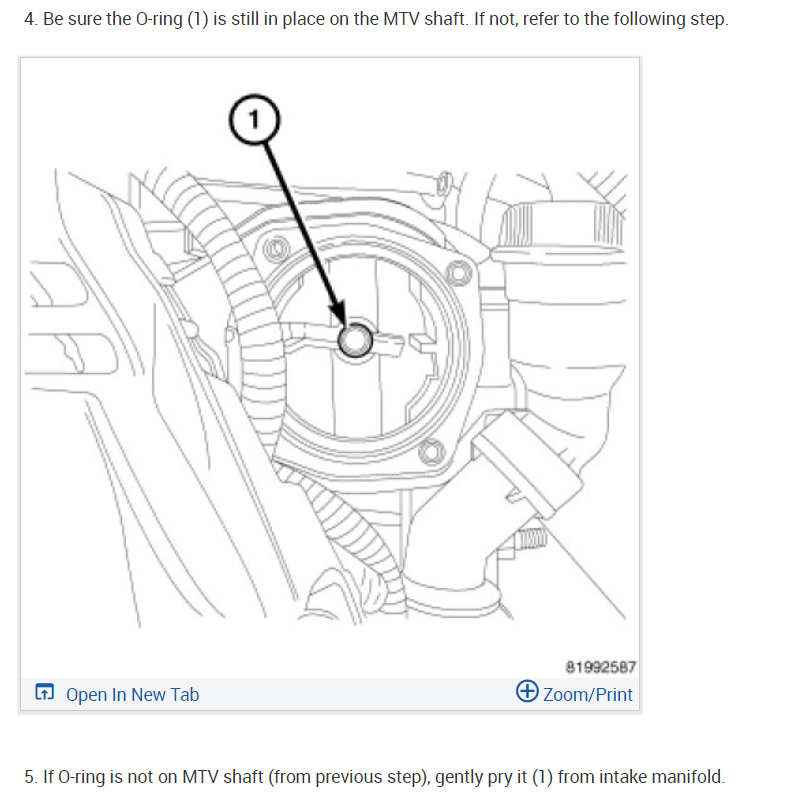 4. Be sure the O-ring (1) is still in place on the MTV shaft. If not, refer to the following step.

1

81992587

Open In New Tab

Zoom/Print

5. If O-ring is not on MTV shaft (from previous step), gently pry it (1) from intake manifold.