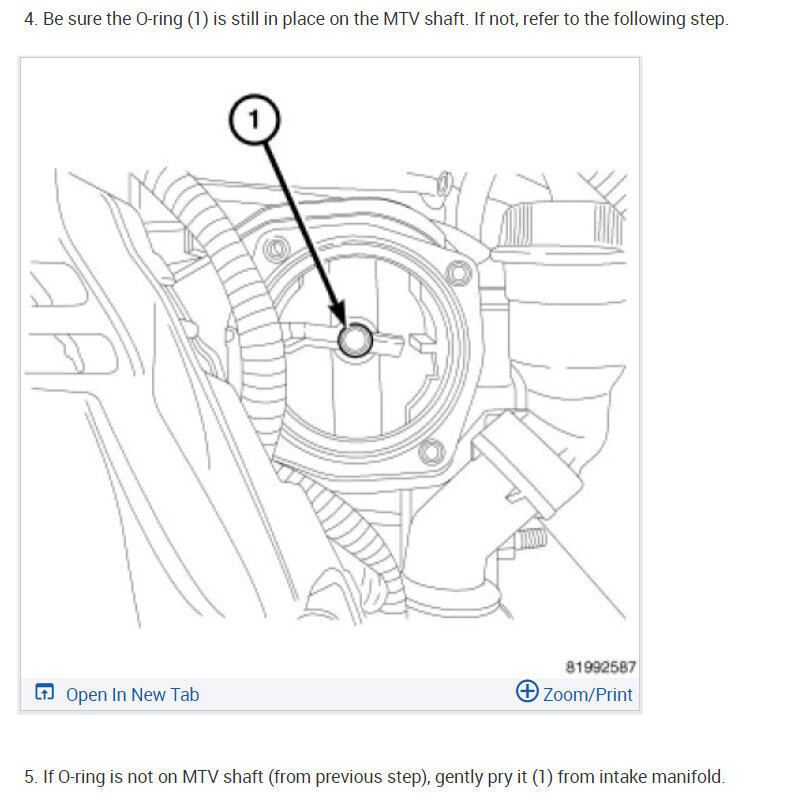 4. Be sure the O-ring (1) is still in place on the MTV shaft. If not, refer to the following step.

1

81992587

Open In New Tab

Zoom/Print

5. If O-ring is not on MTV shaft (from previous step), gently pry it (1) from intake manifold.