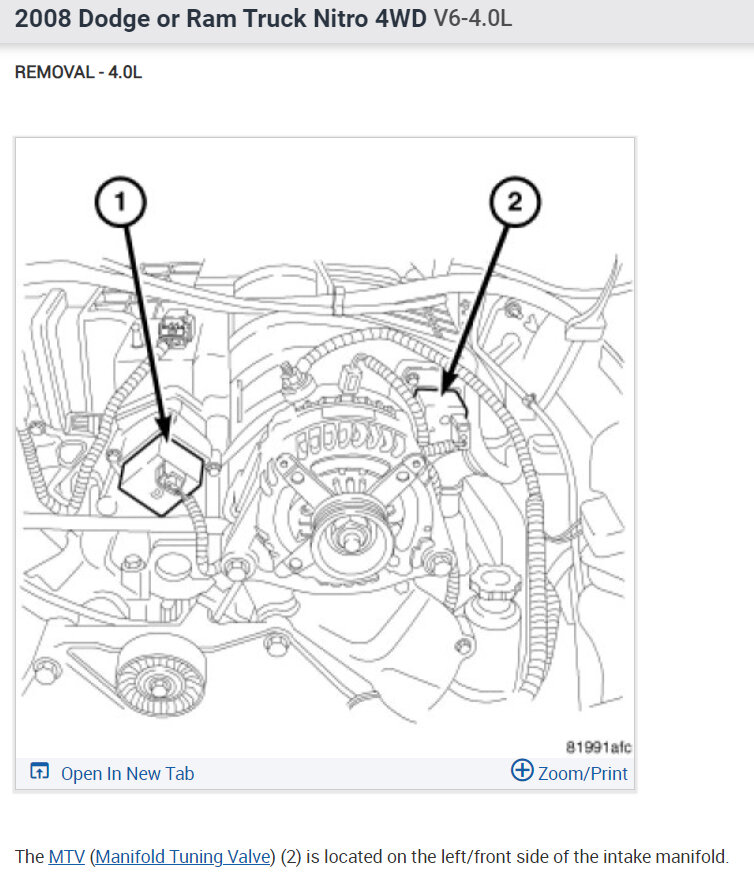 2008 Dodge or Ram Truck Nitro 4WD V6-4.0L

REMOVAL - 4.0L

1

2

81991afc

Open In New Tab

Zoom/Print

The MTV (Manifold Tuning Valve) (2) is located on the left/front side of the intake manifold.