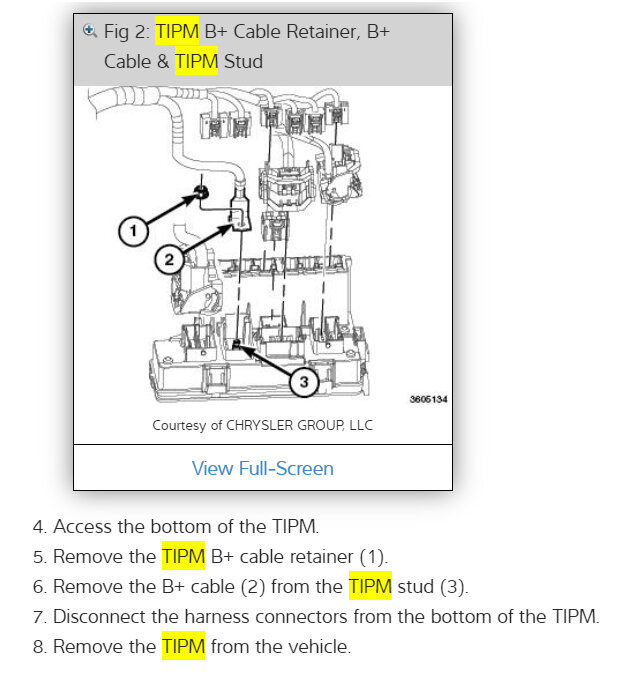 Fig 2: TIPM B+ Cable Retainer, B+ Cable & TIPM Stud

1
2
3
3605134

Courtesy of CHRYSLER GROUP, LLC

View Full-Screen

4. Access the bottom of the TIPM.
5. Remove the TIPM B+ cable retainer (1).
6. Remove the B+ cable (2) from the TIPM stud (3).
7. Disconnect the harness connectors from the bottom of the TIPM.
8. Remove the TIPM from the vehicle.