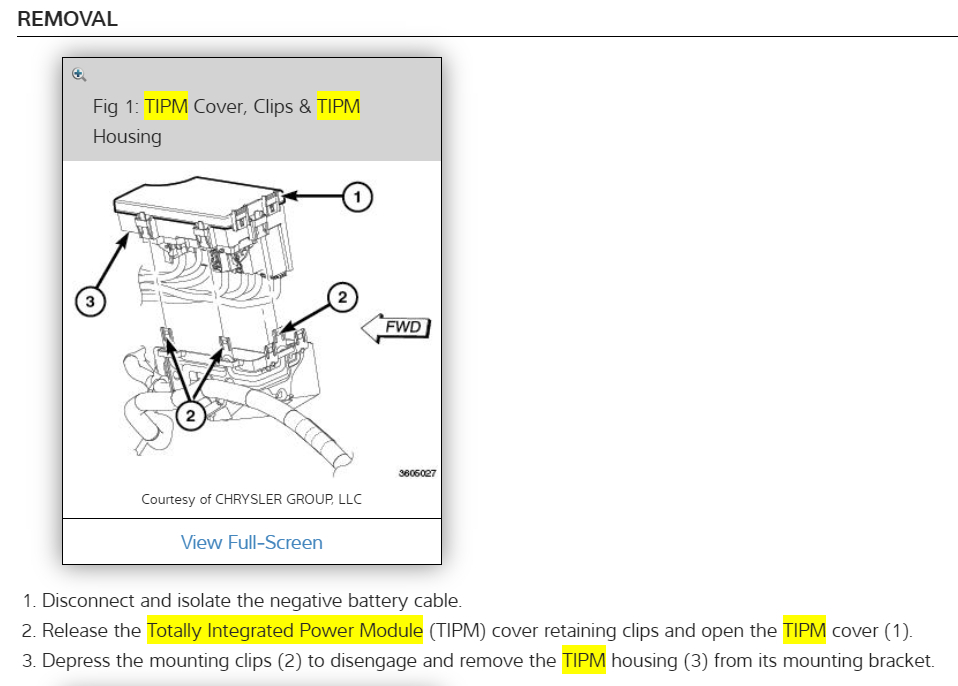 REMOVAL

Fig 1: TIPM Cover, Clips & TIPM Housing

1

3

2

FWD

2

3605027

Courtesy of CHRYSLER GROUP, LLC

View Full-Screen

1. Disconnect and isolate the negative battery cable.
2. Release the Totally Integrated Power Module (TIPM) cover retaining clips and open the TIPM cover (1).
3. Depress the mounting clips (2) to disengage and remove the TIPM housing (3) from its mounting bracket.