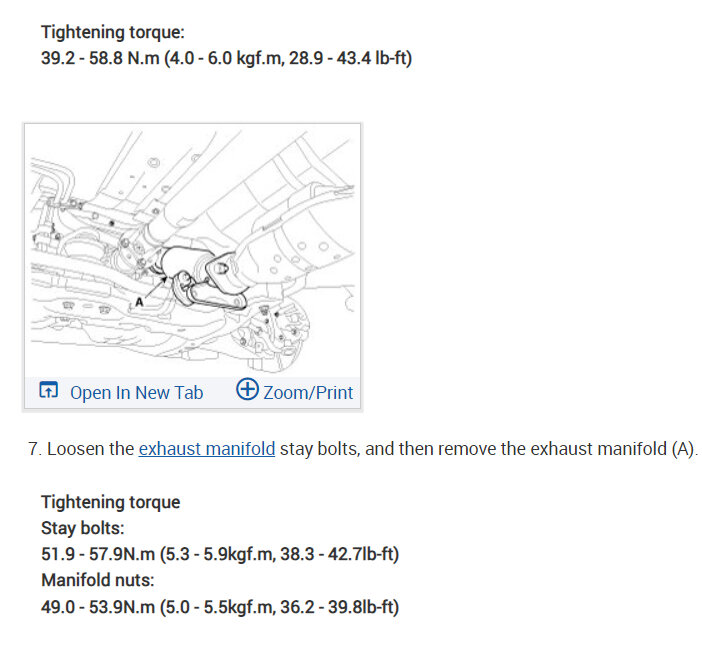 Tightening torque:
39.2 - 58.8 N.m (4.0 - 6.0 kgf.m, 28.9 - 43.4 lb-ft)

A

Open In New Tab Zoom/Print

7. Loosen the exhaust manifold stay bolts, and then remove the exhaust manifold (A).

Tightening torque
Stay bolts:
51.9 - 57.9N.m (5.3 - 5.9kgf.m, 38.3 - 42.7lb-ft)
Manifold nuts:
49.0 - 53.9N.m (5.0 - 5.5kgf.m, 36.2 - 39.8lb-ft)