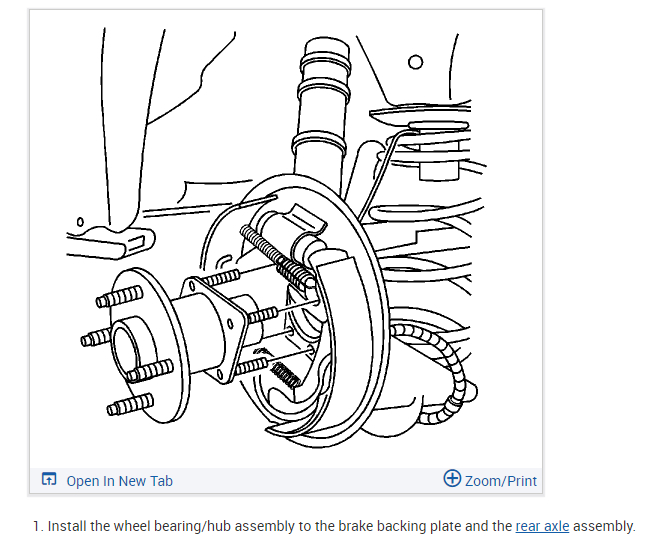 Open In New Tab

Zoom/Print

1. Install the wheel bearing/hub assembly to the brake backing plate and the rear axle assembly.