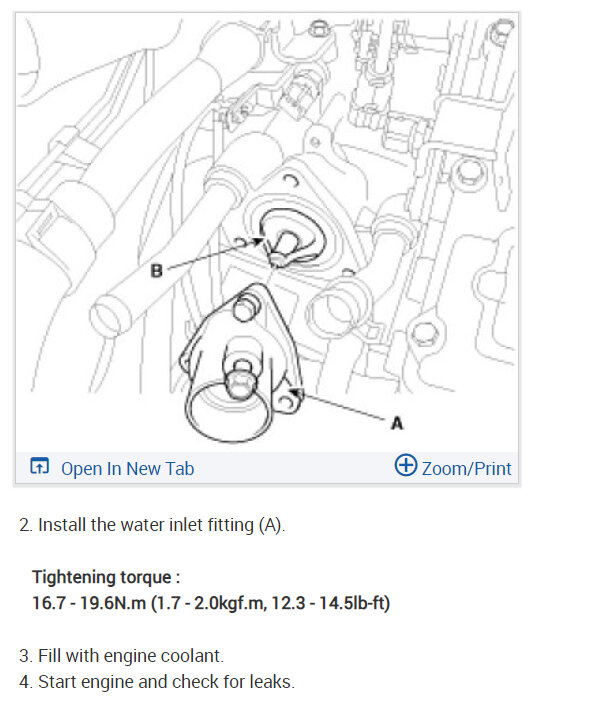 B

A

Open In New Tab

Zoom/Print

2. Install the water inlet fitting (A).

Tightening torque :
16.7 - 19.6N.m (1.7 - 2.0kgf.m, 12.3 - 14.5lb-ft)

3. Fill with engine coolant.
4. Start engine and check for leaks.