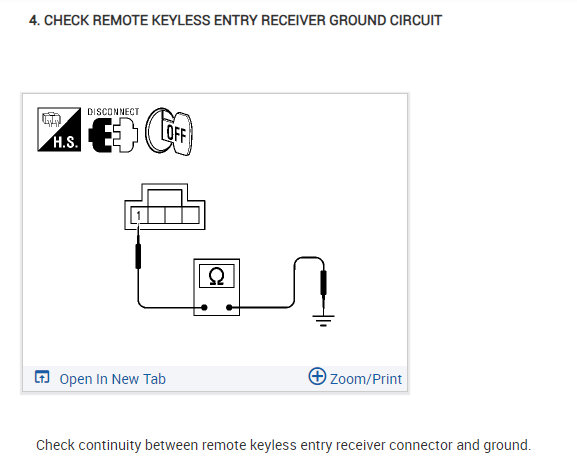 4. CHECK REMOTE KEYLESS ENTRY RECEIVER GROUND CIRCUIT

H.S.

DISCONNECT

OFF

1

Ω

Open In New Tab

Zoom/Print

Check continuity between remote keyless entry receiver connector and ground.