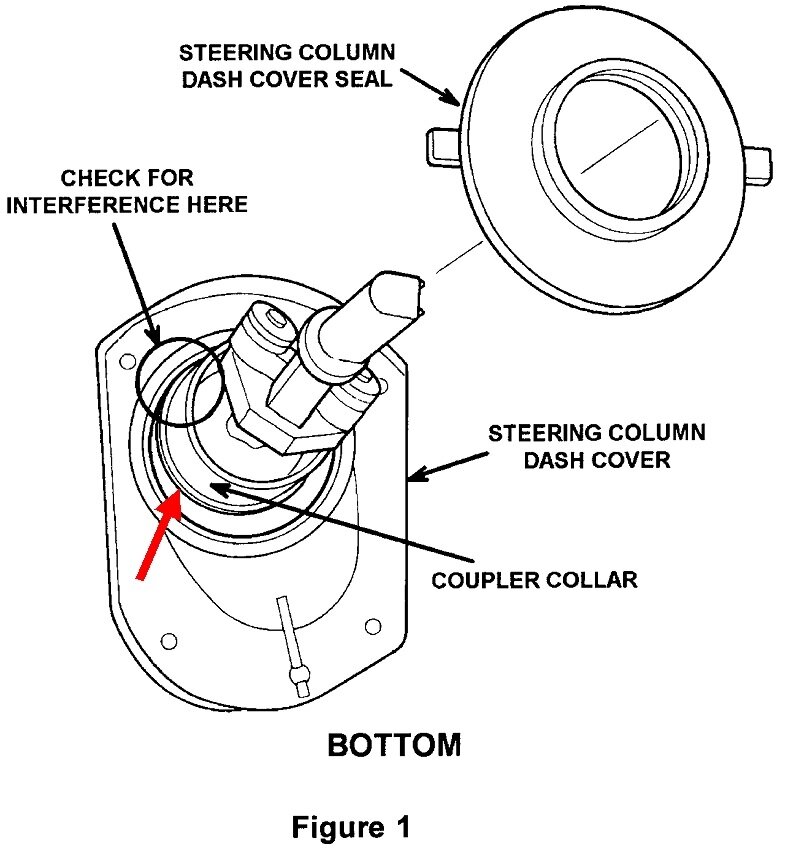 STEERING COLUMN DASH COVER SEAL

CHECK FOR INTERFERENCE HERE

STEERING COLUMN DASH COVER

COUPLER COLLAR

BOTTOM

Figure 1