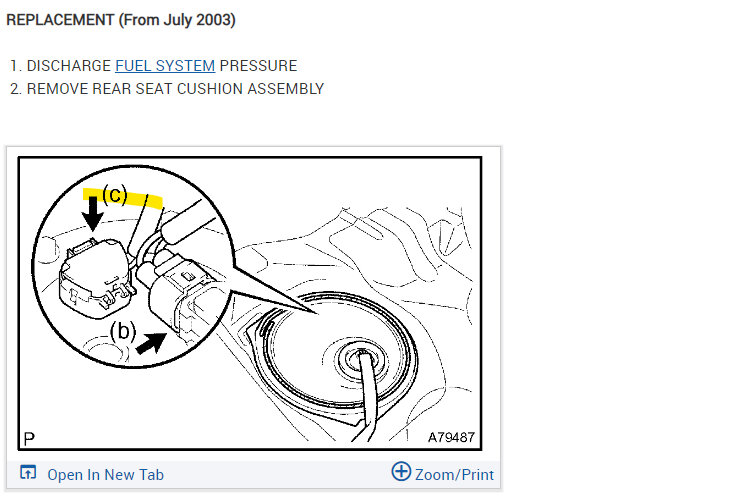 REPLACEMENT (From July 2003)

1. DISCHARGE FUEL SYSTEM PRESSURE
2. REMOVE REAR SEAT CUSHION ASSEMBLY

(c)
(b)
P
A79487

Open In New Tab
Zoom/Print