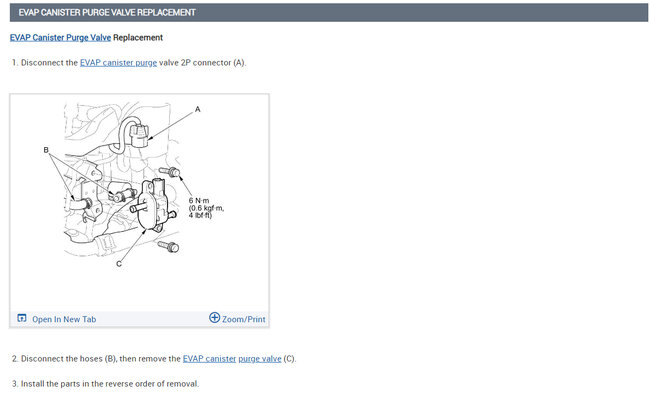 EVAP CANISTER PURGE VALVE REPLACEMENT

EVAP Canister Purge Valve Replacement

1. Disconnect the EVAP canister purge valve 2P connector (A).

A

B

6 N·m (0.6 kgf·m, 4 lbf·ft)

C

Open In New Tab

Zoom/Print

2. Disconnect the hoses (B), then remove the EVAP canister purge valve (C).

3. Install the parts in the reverse order of removal.