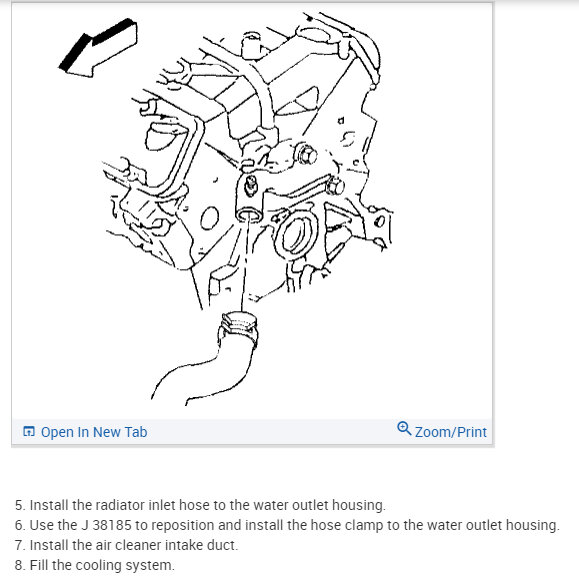 Open In New Tab
Zoom/Print

5. Install the radiator inlet hose to the water outlet housing.
6. Use the J 38185 to reposition and install the hose clamp to the water outlet housing.
7. Install the air cleaner intake duct.
8. Fill the cooling system.