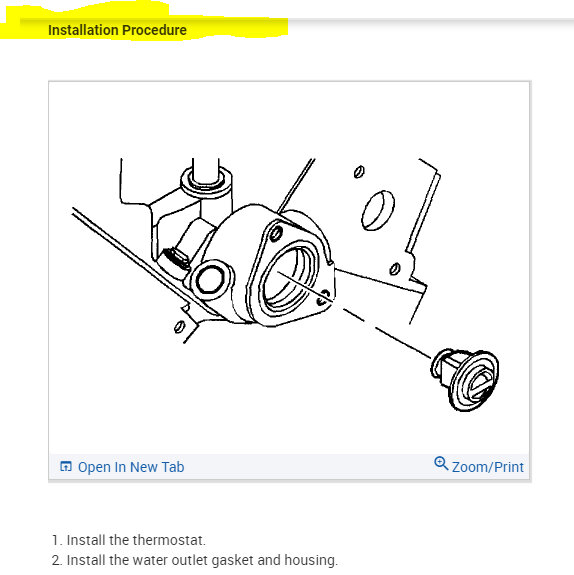 Installation Procedure

Open In New Tab

Zoom/Print

1. Install the thermostat.
2. Install the water outlet gasket and housing.