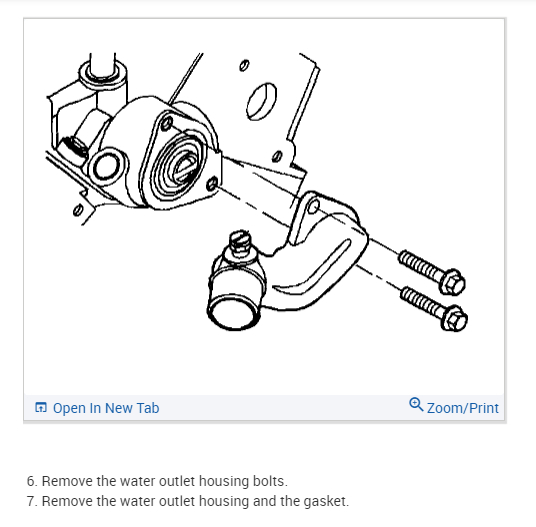 Open In New Tab

Zoom/Print

6. Remove the water outlet housing bolts.
7. Remove the water outlet housing and the gasket.