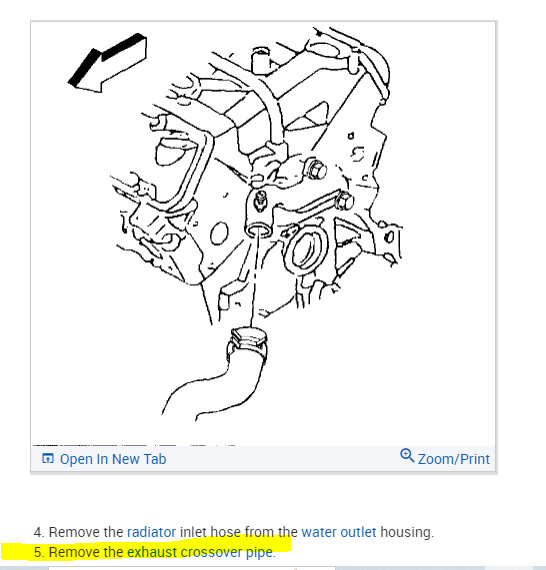 Open In New Tab

Zoom/Print

4. Remove the radiator inlet hose from the water outlet housing.

5. Remove the exhaust crossover pipe.