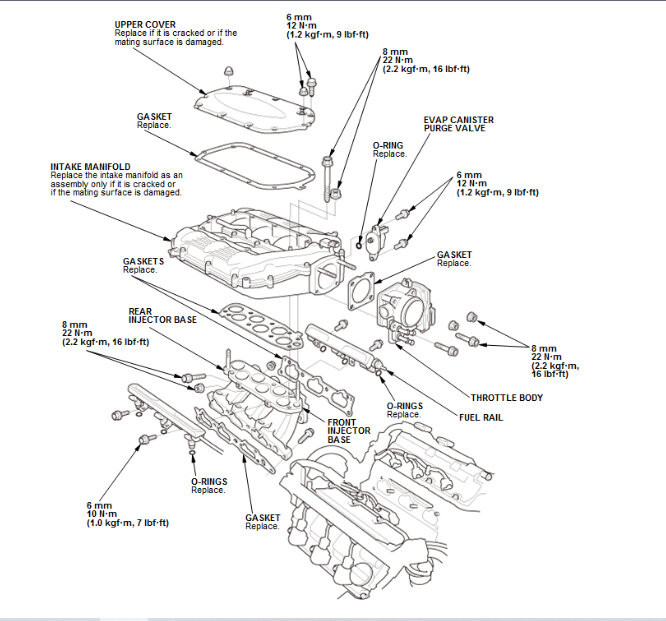 UPPER COVER
Replace if it is cracked or if the mating surface is damaged.

6 mm
12 N·m
(1.2 kgf·m, 9 lbf·ft)

8 mm
22 N·m
(2.2 kgf·m, 16 lbf·ft)

GASKET
Replace.

EVAP CANISTER
PURGE VALVE

O-RING
Replace.

INTAKE MANIFOLD
Replace the intake manifold as an assembly only if it is cracked or if the mating surface is damaged.

6 mm
12 N·m
(1.2 kgf·m, 9 lbf·ft)

GASKET
Replace.

GASKETS
Replace.

REAR
INJECTOR BASE

8 mm
22 N·m
(2.2 kgf·m, 16 lbf·ft)

8 mm
22 N·m
(2.2 kgf·m,
16 lbf·ft)

THROTTLE BODY

O-RINGS
Replace.

FUEL RAIL

FRONT
INJECTOR
BASE

O-RINGS
Replace.

6 mm
10 N·m
(1.0 kgf·m, 7 lbf·ft)

GASKET
Replace.