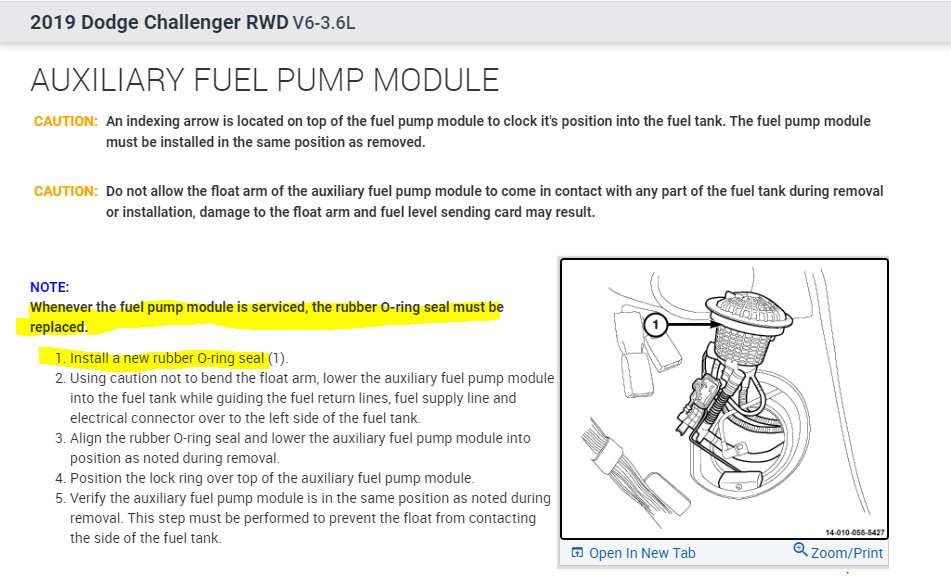 2019 Dodge Challenger RWD V6-3.6L

AUXILIARY FUEL PUMP MODULE

CAUTION: An indexing arrow is located on top of the fuel pump module to clock it's position into the fuel tank. The fuel pump module must be installed in the same position as removed.

CAUTION: Do not allow the float arm of the auxiliary fuel pump module to come in contact with any part of the fuel tank during removal or installation, damage to the float arm and fuel level sending card may result.

NOTE:
Whenever the fuel pump module is serviced, the rubber O-ring seal must be replaced.

1. Install a new rubber O-ring seal (1).
2. Using caution not to bend the float arm, lower the auxiliary fuel pump module into the fuel tank while guiding the fuel return lines, fuel supply line and electrical connector over to the left side of the fuel tank.
3. Align the rubber O-ring seal and lower the auxiliary fuel pump module into position as noted during removal.
4. Position the lock ring over top of the auxiliary fuel pump module.
5. Verify the auxiliary fuel pump module is in the same position as noted during removal. This step must be performed to prevent the float from contacting the side of the fuel tank.

1

14-010-055-5427

Open In New Tab
Zoom/Print