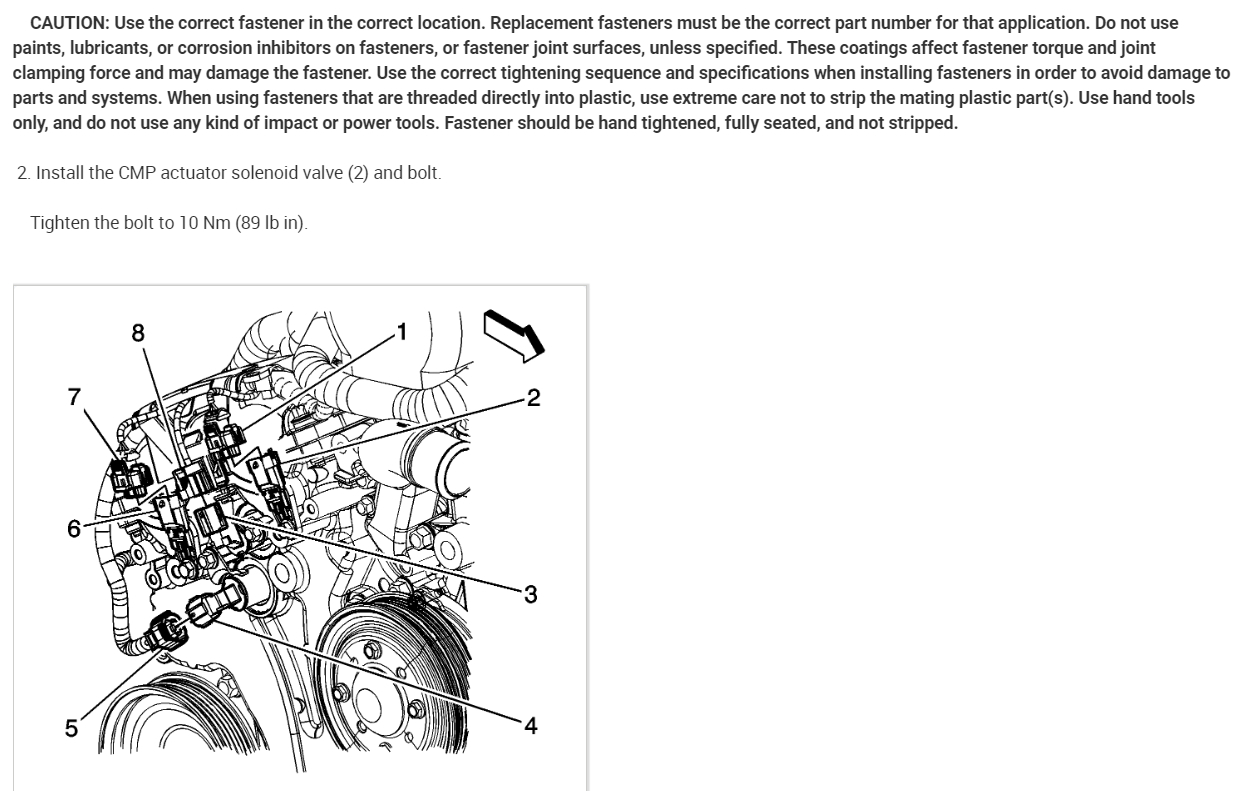 CAUTION: Use the correct fastener in the correct location. Replacement fasteners must be the correct part number for that application. Do not use paints, lubricants, or corrosion inhibitors on fasteners, or fastener joint surfaces, unless specified. These coatings affect fastener torque and joint clamping force and may damage the fastener. Use the correct tightening sequence and specifications when installing fasteners in order to avoid damage to parts and systems. When using fasteners that are threaded directly into plastic, use extreme care not to strip the mating plastic part(s). Use hand tools only, and do not use any kind of impact or power tools. Fastener should be hand tightened, fully seated, and not stripped.

2. Install the CMP actuator solenoid valve (2) and bolt.

Tighten the bolt to 10 Nm (89 lb in).

8
1
7
2
6
3
5
4