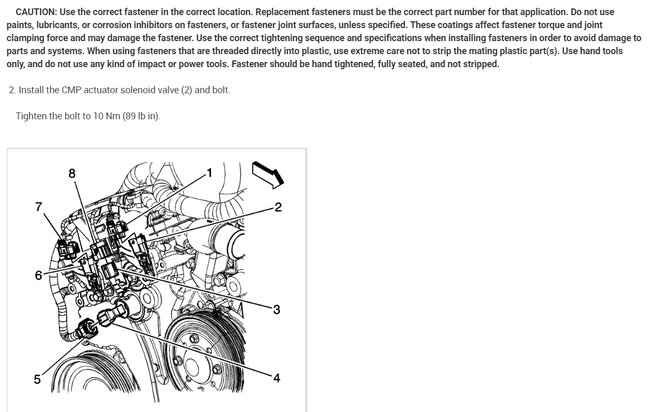 CAUTION: Use the correct fastener in the correct location. Replacement fasteners must be the correct part number for that application. Do not use paints, lubricants, or corrosion inhibitors on fasteners, or fastener joint surfaces, unless specified. These coatings affect fastener torque and joint clamping force and may damage the fastener. Use the correct tightening sequence and specifications when installing fasteners in order to avoid damage to parts and systems. When using fasteners that are threaded directly into plastic, use extreme care not to strip the mating plastic part(s). Use hand tools only, and do not use any kind of impact or power tools. Fastener should be hand tightened, fully seated, and not stripped.

2. Install the CMP actuator solenoid valve (2) and bolt.

Tighten the bolt to 10 Nm (89 lb in).

8
1
7
2
6
3
5
4