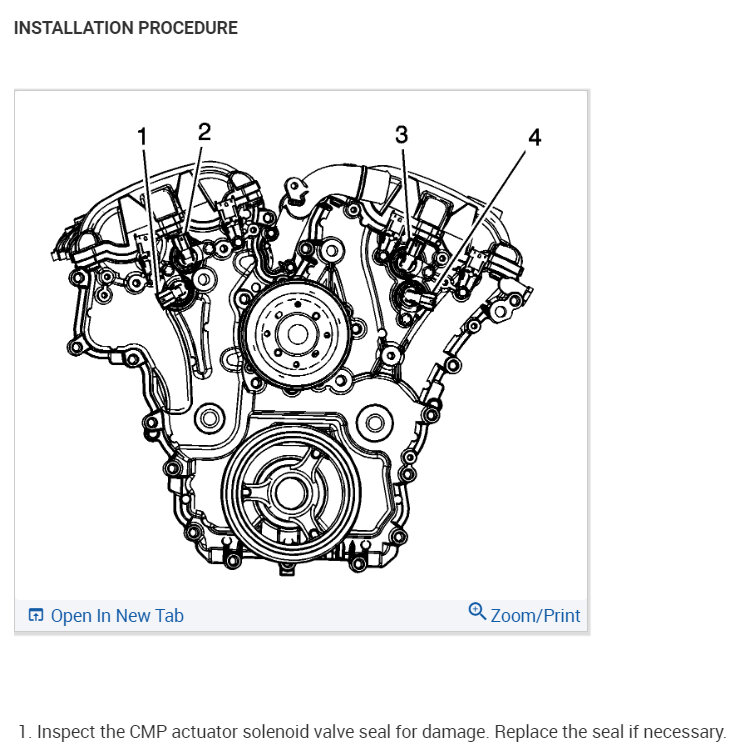 INSTALLATION PROCEDURE

1
2
3
4

Open In New Tab
Zoom/Print

1. Inspect the CMP actuator solenoid valve seal for damage. Replace the seal if necessary.