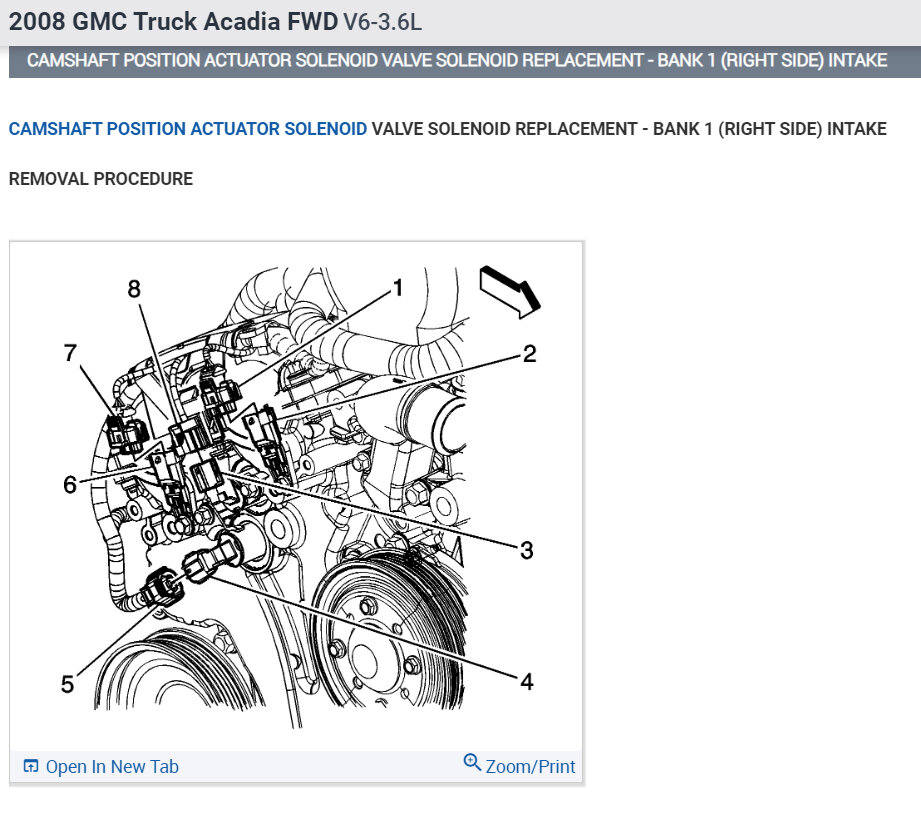 2008 GMC Truck Acadia FWD V6-3.6L

CAMSHAFT POSITION ACTUATOR SOLENOID VALVE SOLENOID REPLACEMENT - BANK 1 (RIGHT SIDE) INTAKE

CAMSHAFT POSITION ACTUATOR SOLENOID VALVE SOLENOID REPLACEMENT - BANK 1 (RIGHT SIDE) INTAKE

REMOVAL PROCEDURE

8
1
7
2
6
3
5
4

Open In New Tab
Zoom/Print