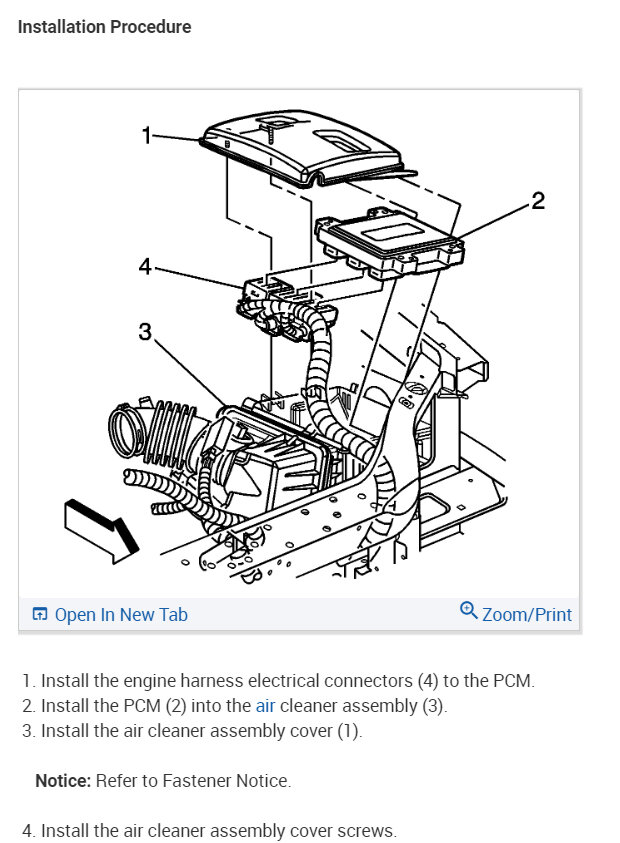 Installation Procedure

1

2

4

3

Open In New Tab

Zoom/Print

1. Install the engine harness electrical connectors (4) to the PCM.
2. Install the PCM (2) into the air cleaner assembly (3).
3. Install the air cleaner assembly cover (1).

Notice: Refer to Fastener Notice.

4. Install the air cleaner assembly cover screws.