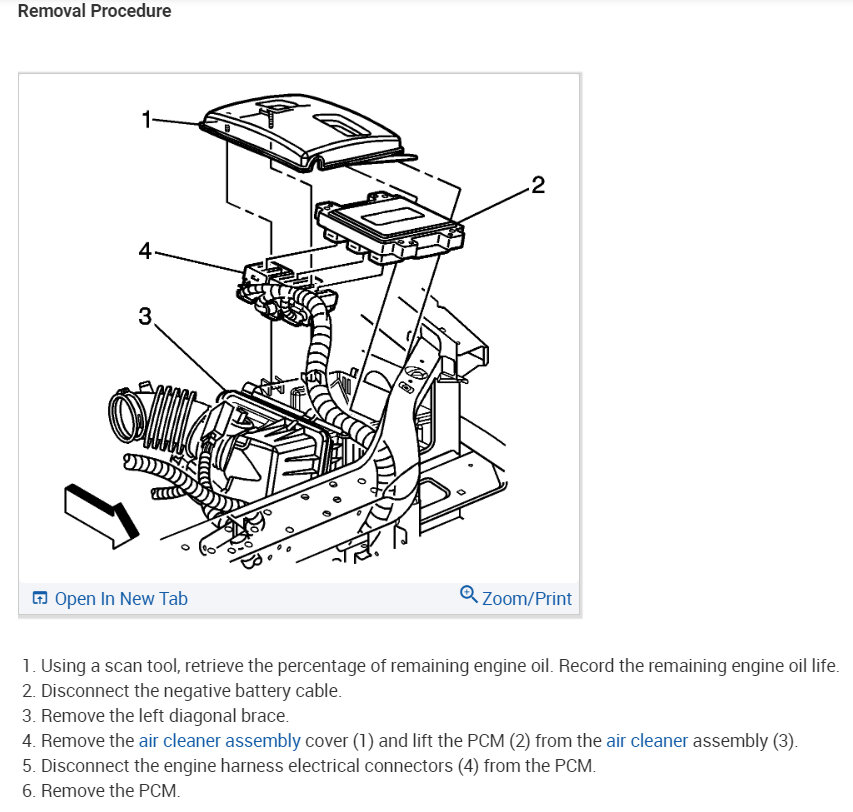 Removal Procedure

1
2
4
3

Open In New Tab
Zoom/Print

1. Using a scan tool, retrieve the percentage of remaining engine oil. Record the remaining engine oil life.
2. Disconnect the negative battery cable.
3. Remove the left diagonal brace.
4. Remove the air cleaner assembly cover (1) and lift the PCM (2) from the air cleaner assembly (3).
5. Disconnect the engine harness electrical connectors (4) from the PCM.
6. Remove the PCM.