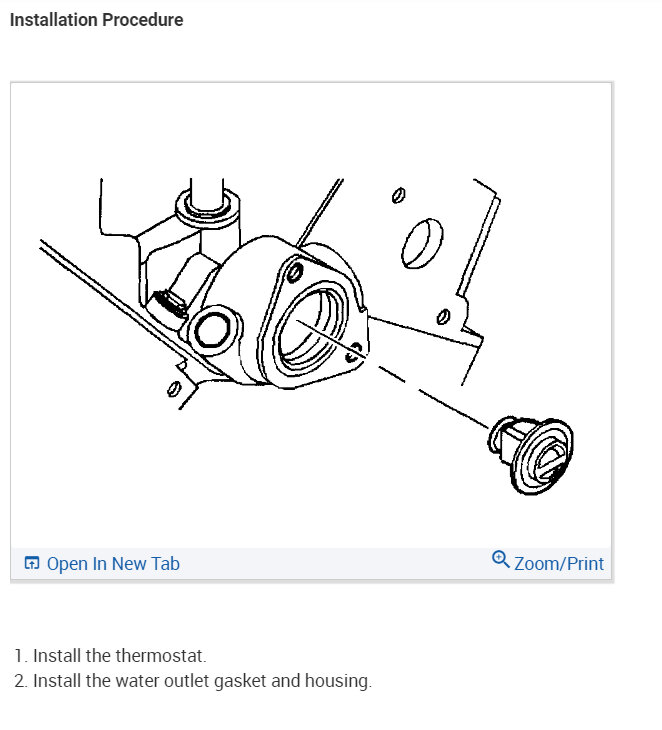 Installation Procedure

Open In New Tab

Zoom/Print

1. Install the thermostat.
2. Install the water outlet gasket and housing.