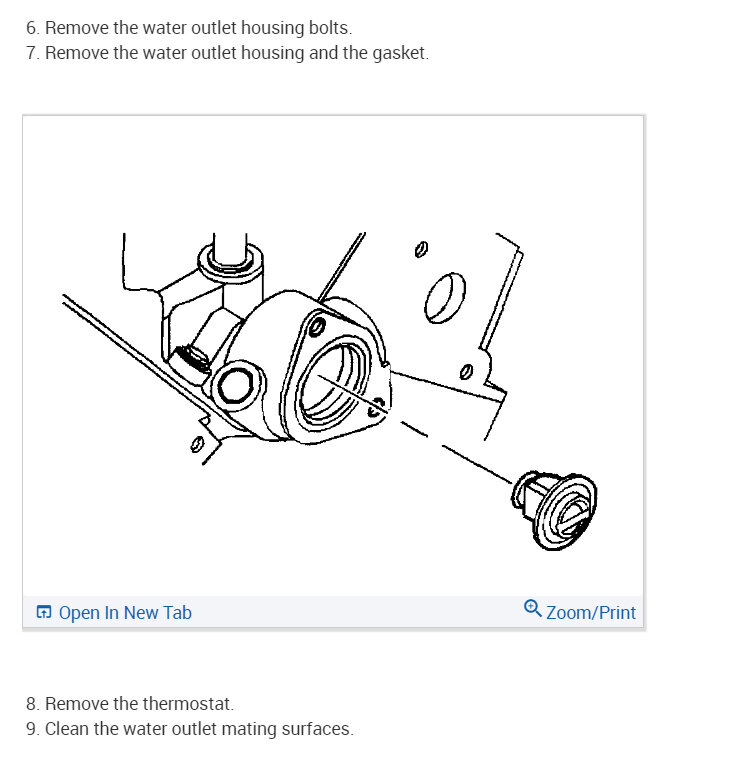 6. Remove the water outlet housing bolts.
7. Remove the water outlet housing and the gasket.

Open In New Tab
Zoom/Print

8. Remove the thermostat.
9. Clean the water outlet mating surfaces.