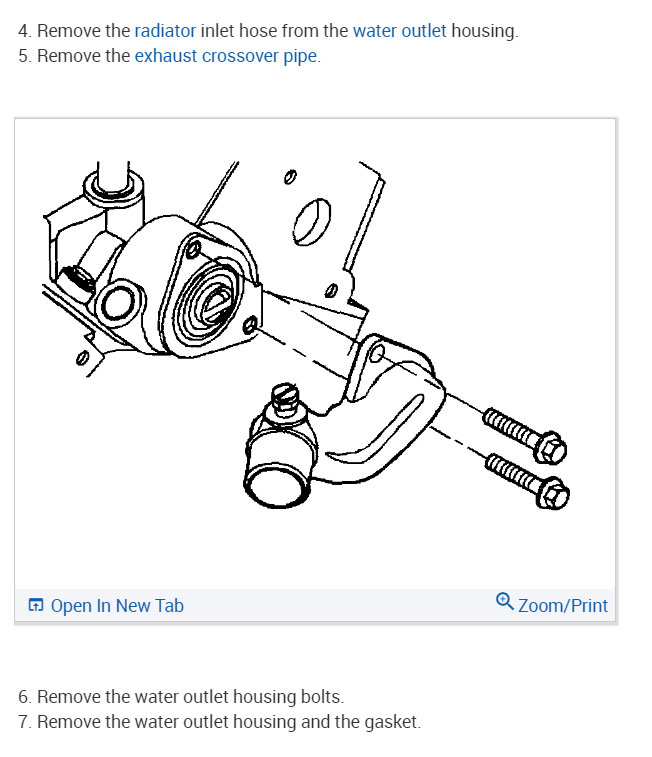 4. Remove the radiator inlet hose from the water outlet housing.
5. Remove the exhaust crossover pipe.

Open In New Tab

Zoom/Print

6. Remove the water outlet housing bolts.
7. Remove the water outlet housing and the gasket.