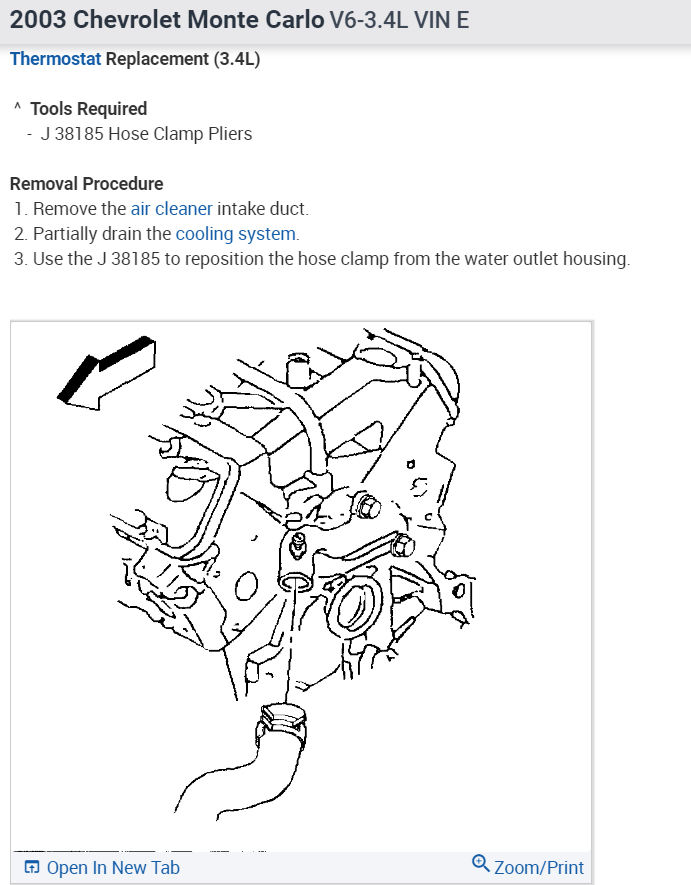 2003 Chevrolet Monte Carlo V6-3.4L VIN E

Thermostat Replacement (3.4L)

^ Tools Required
- J 38185 Hose Clamp Pliers

Removal Procedure
1. Remove the air cleaner intake duct.
2. Partially drain the cooling system.
3. Use the J 38185 to reposition the hose clamp from the water outlet housing.

Open In New Tab

Zoom/Print