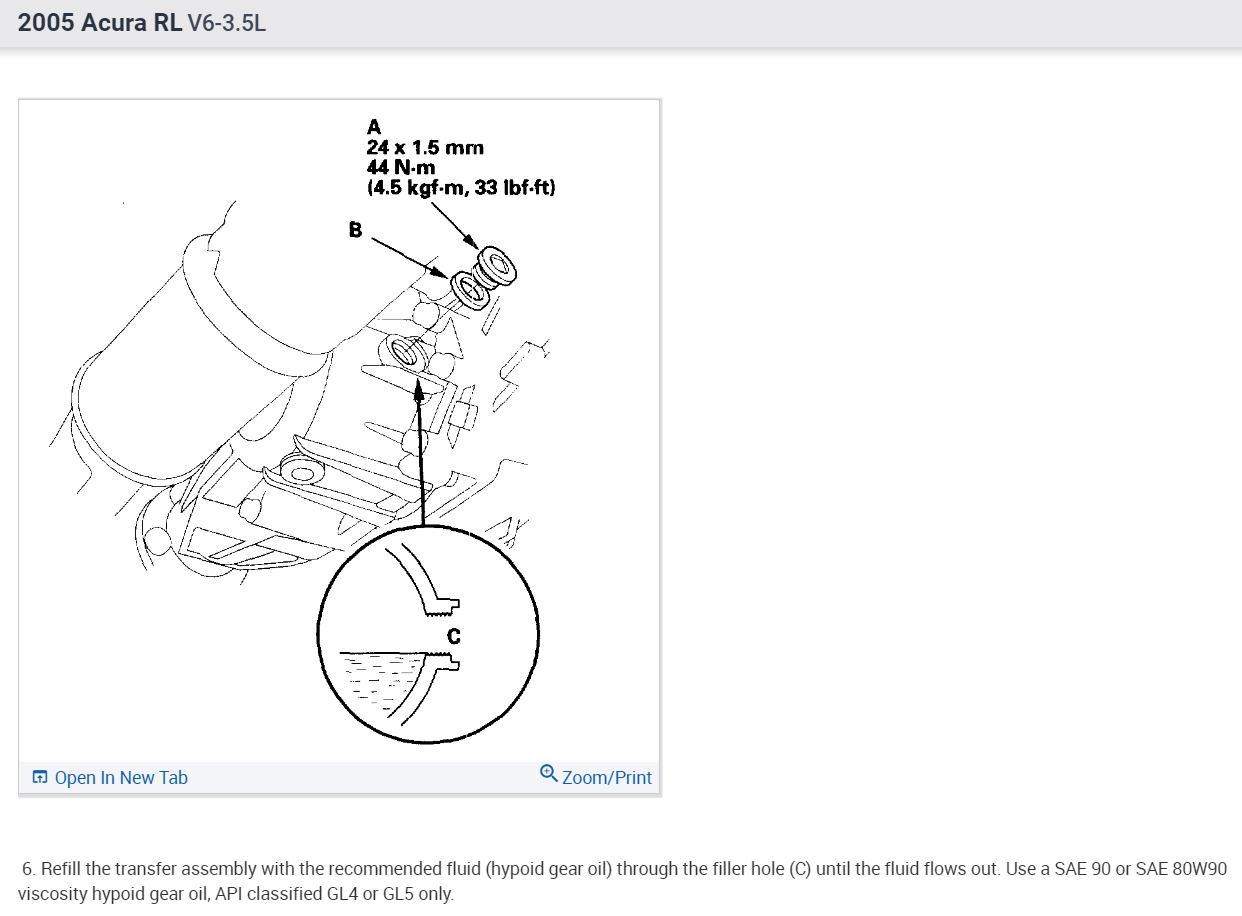 2005 Acura RL V6-3.5L

A
24 x 1.5 mm
44 N·m
(4.5 kgf·m, 33 lbf·ft)

B

C

Open In New Tab

Zoom/Print

6. Refill the transfer assembly with the recommended fluid (hypoid gear oil) through the filler hole (C) until the fluid flows out. Use a SAE 90 or SAE 80W90 viscosity hypoid gear oil, API classified GL4 or GL5 only.