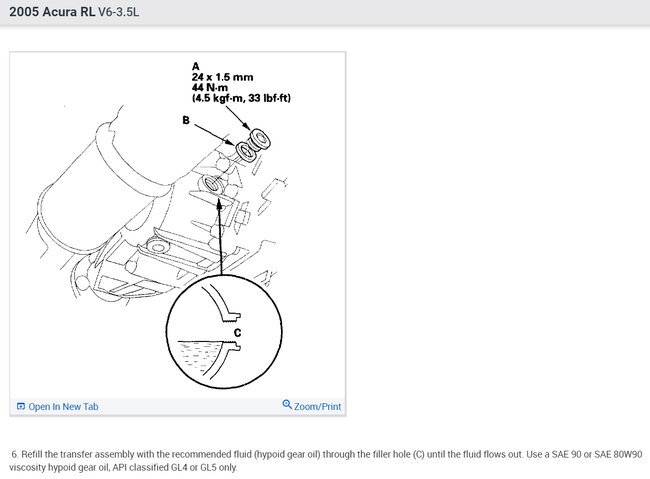 2005 Acura RL V6-3.5L

A
24 x 1.5 mm
44 N·m
(4.5 kgf·m, 33 lbf·ft)

B

C

Open In New Tab

Zoom/Print

6. Refill the transfer assembly with the recommended fluid (hypoid gear oil) through the filler hole (C) until the fluid flows out. Use a SAE 90 or SAE 80W90 viscosity hypoid gear oil, API classified GL4 or GL5 only.