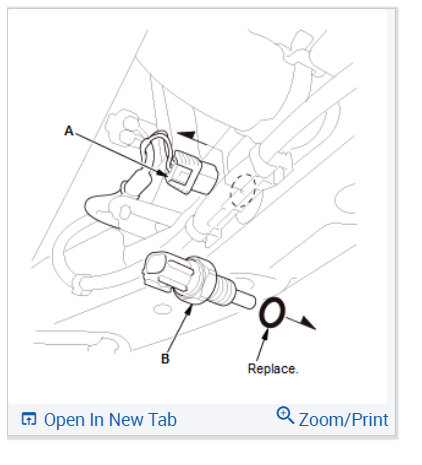 A

B

Replace.

Open In New Tab

Zoom/Print